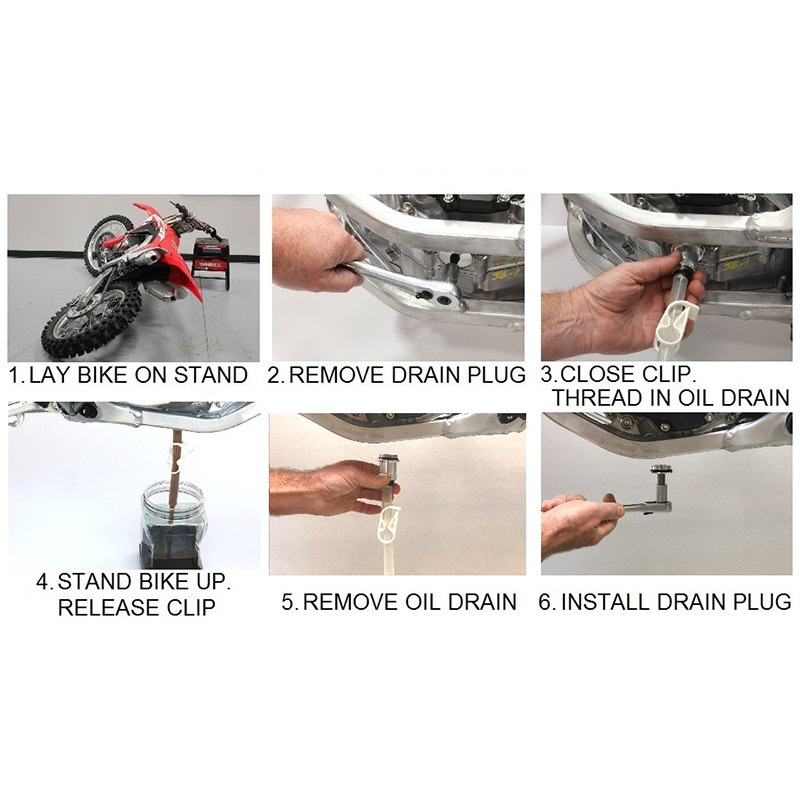 1. LAY BIKE ON STAND

2. REMOVE DRAIN PLUG

3. CLOSE CLIP. THREAD IN OIL DRAIN

4. STAND BIKE UP. RELEASE CLIP

5. REMOVE OIL DRAIN

6. INSTALL DRAIN PLUG